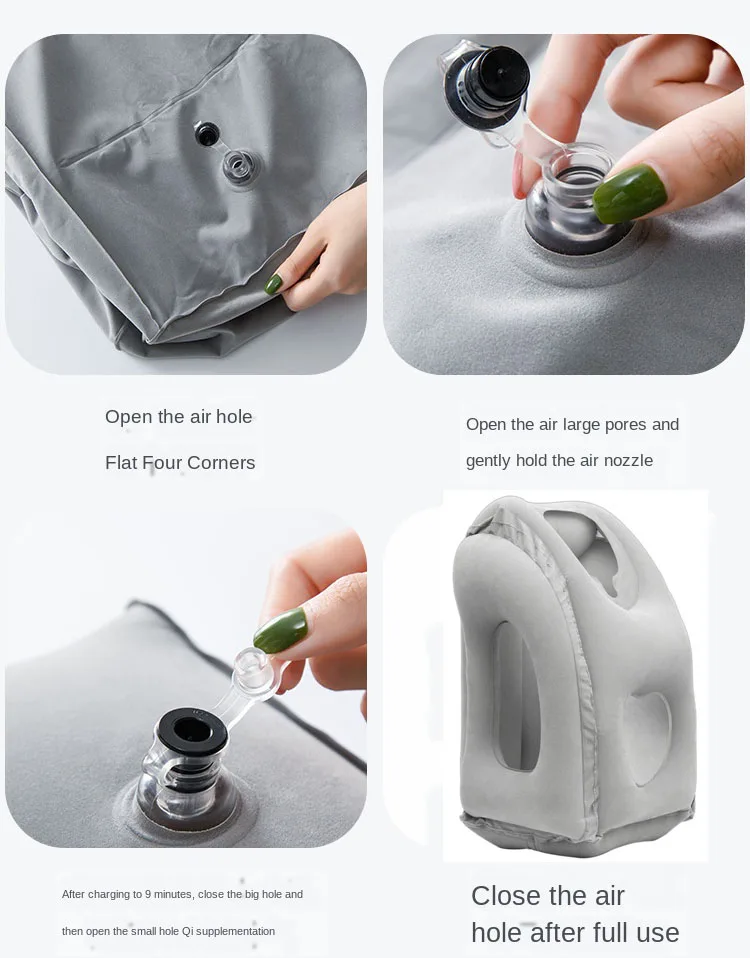 Open the air hole

Flat Four Corners

Open the air large pores and gently hold the air nozzle

After charging to 9 minutes, close the big hole and then open the small hole Qi supplementation

Close the air hole after full use